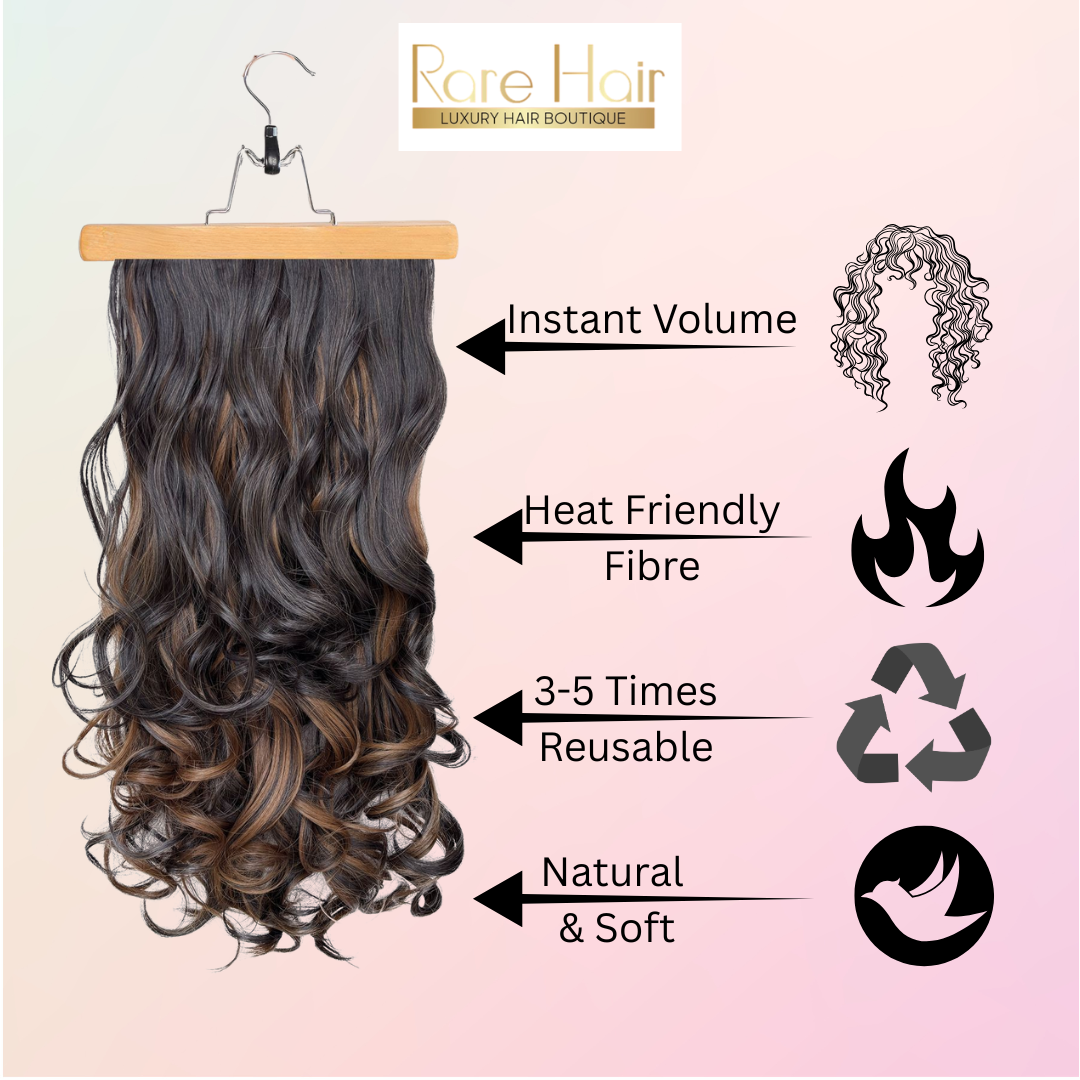 Rare Hair
LUXURY HAIR BOUTIQUE

Instant Volume

Heat Friendly Fibre

3-5 Times Reusable

Natural & Soft